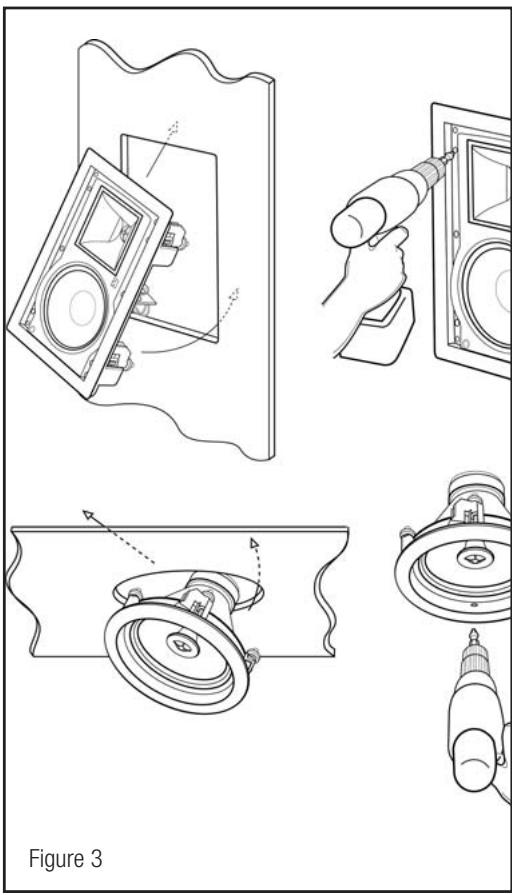 Figure 3