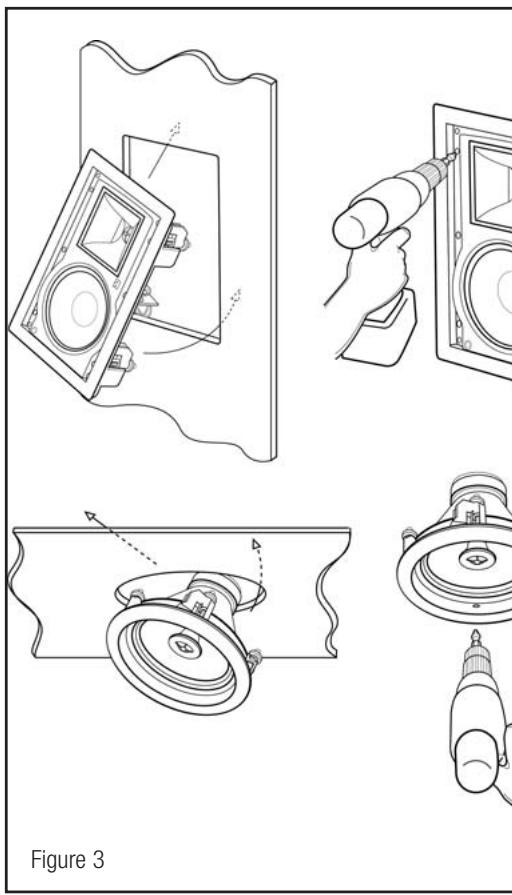 Figure 3