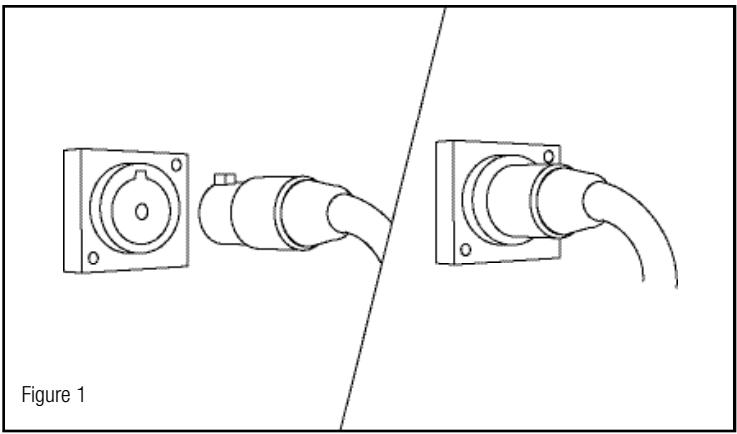 Figure 1