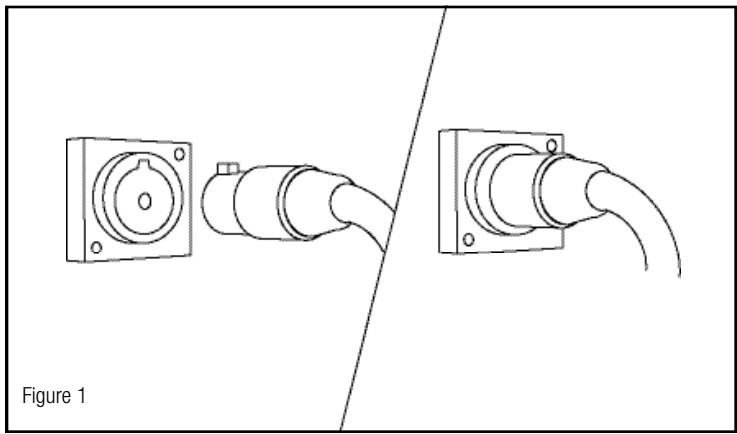 Figure 1