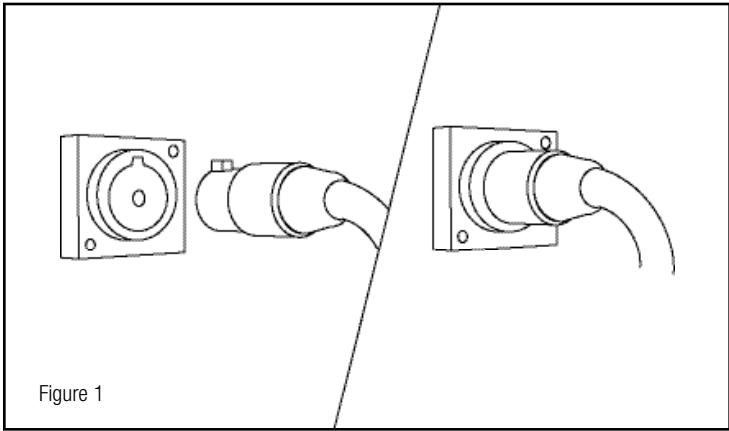 Figure 1