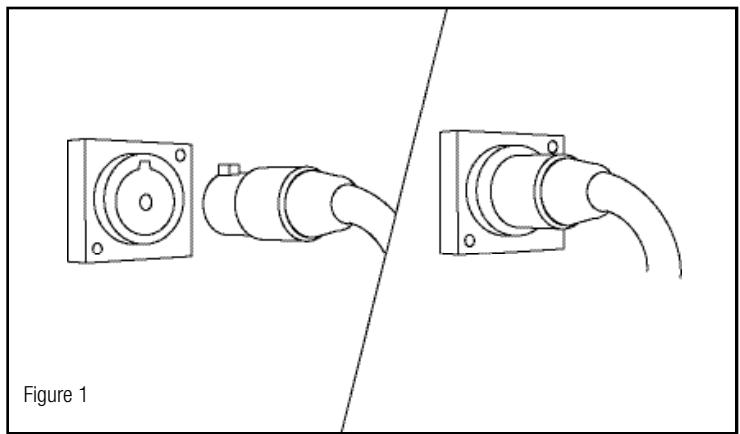 Figure 1