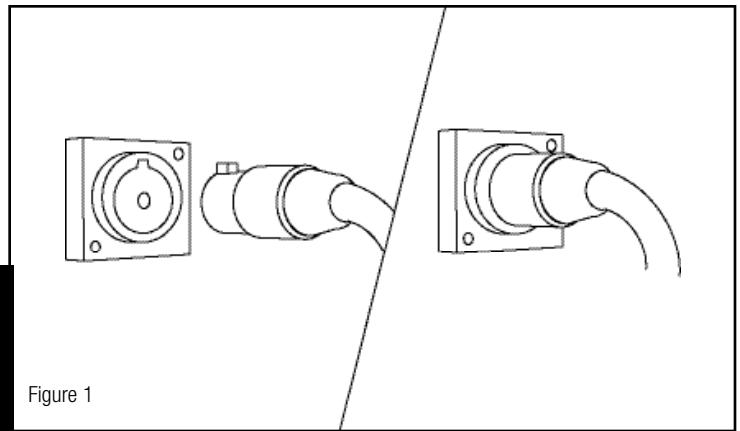 Figure 1