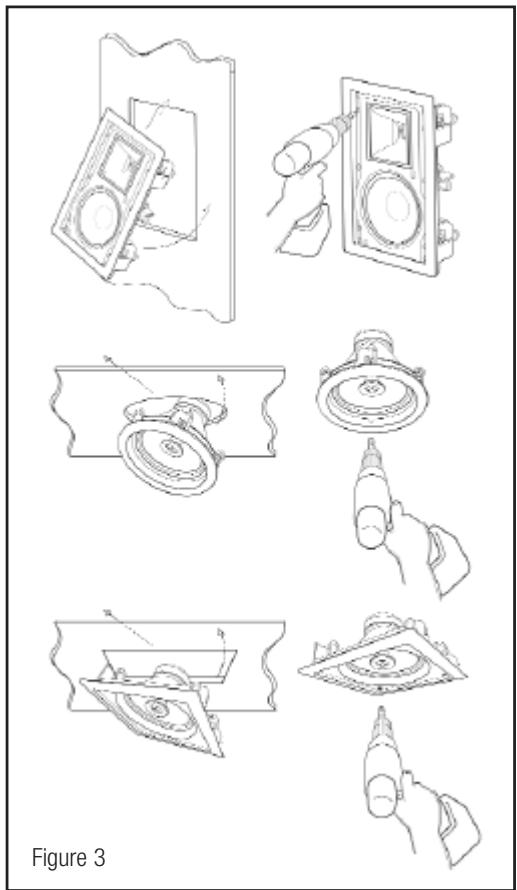 Figure 3