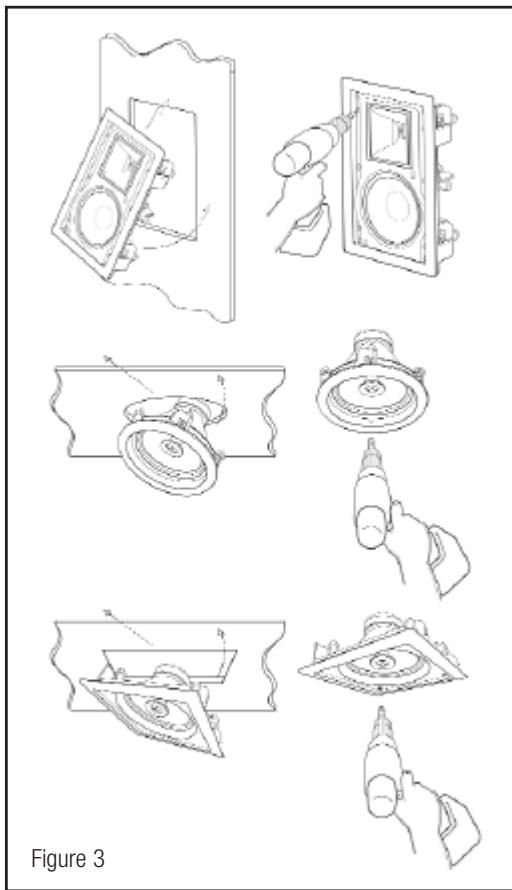 Figure 3