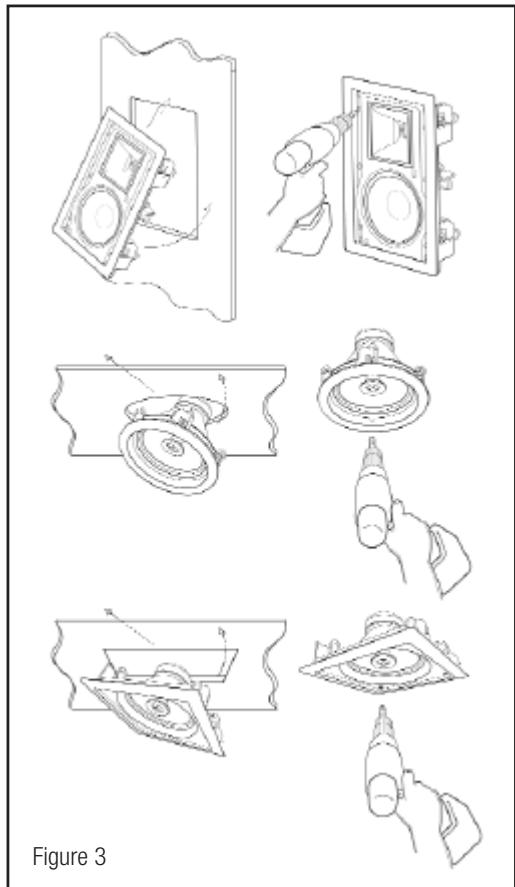 Figure 3