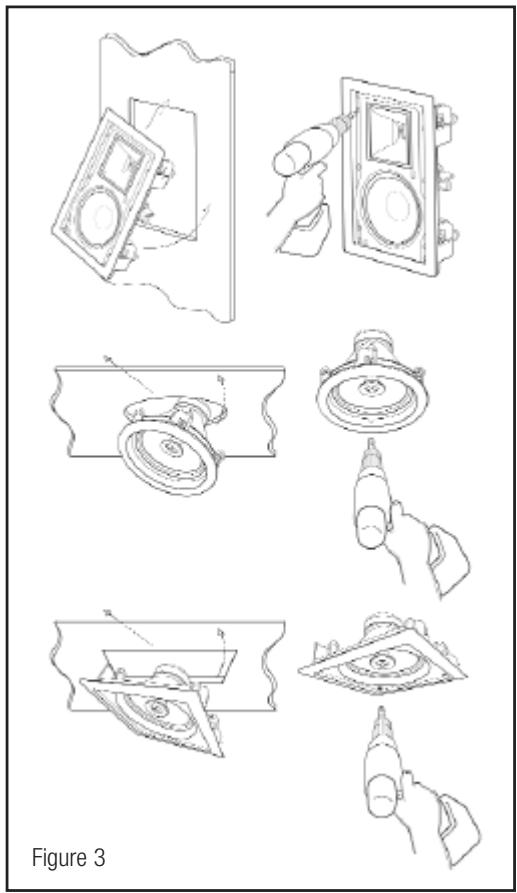 Figure 3