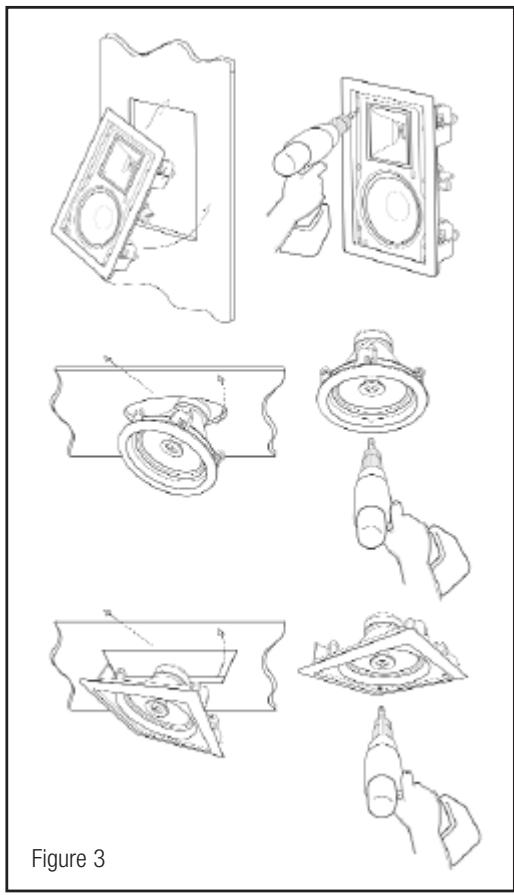 Figure 3