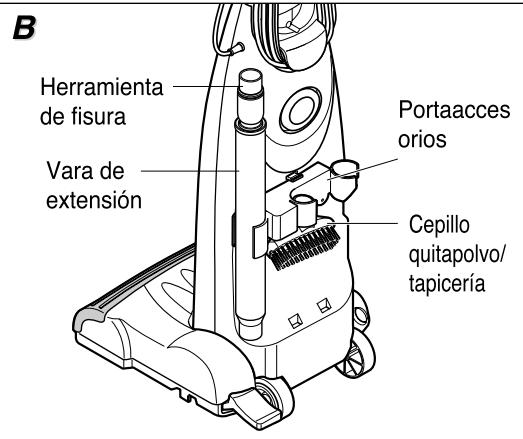 B

Herramienta de fisura

Vara de extensión

Portaacces orios

Cepillo quitapolvo/ tapicería