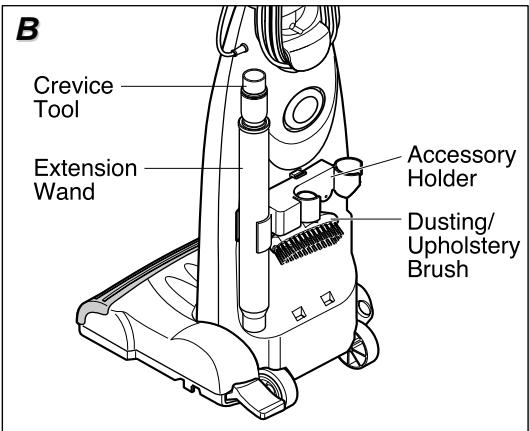 B

Crevice Tool

Extension Wand

Accessory Holder

Dusting/ Upholstery Brush