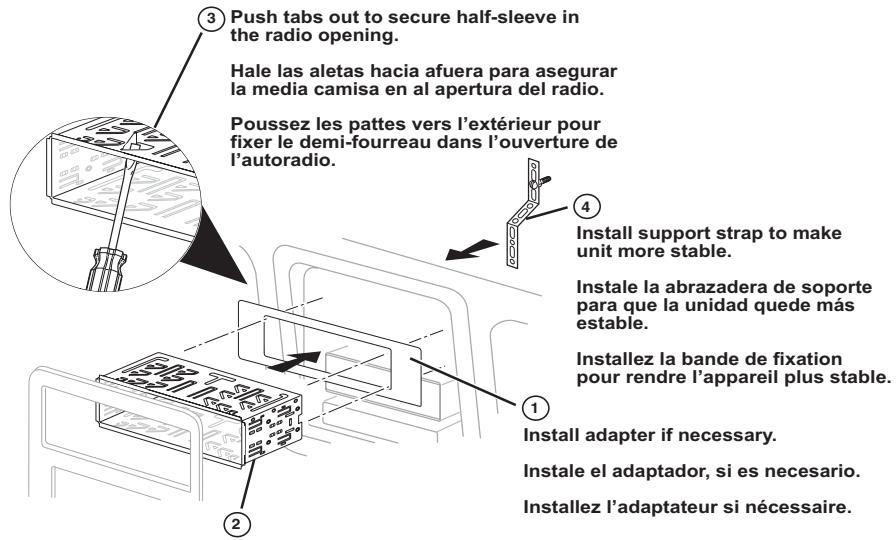 3 Push tabs out to secure half-sleeve in the radio opening.

Hale las aletas hacia afuera para asegurar la media camisa en al apertura del radio.

Poussez les pattes vers l'extérieur pour fixer le demi-fourreau dans l'ouverture de l'autoradio.

4 Install support strap to make unit more stable.

Instale la abrazadera de soporte para que la unidad quede más estable.

Installez la bande de fixation pour rendre l'appareil plus stable.

1 Install adapter if necessary.

Instale el adaptador, si es necesario.

Installez l'adaptateur si nécessaire.

2