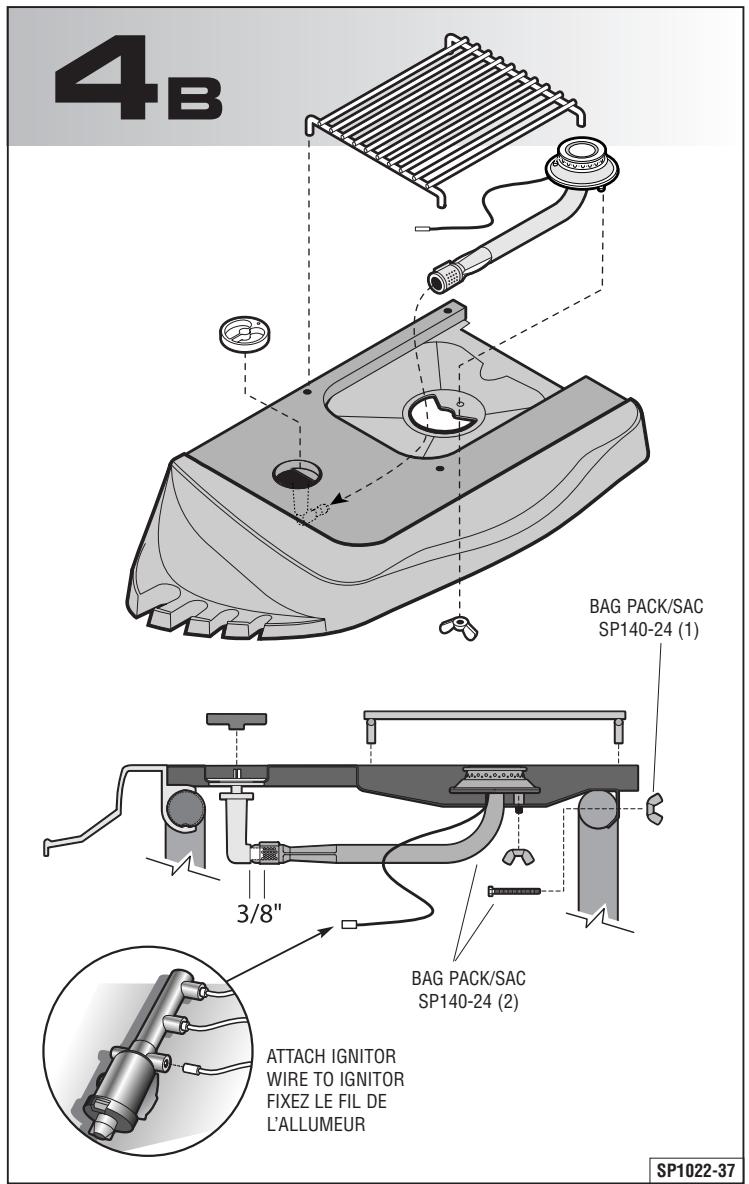 4B

BAG PACK/SAC SP140-24 (1)

3/8"

BAG PACK/SAC SP140-24 (2)

ATTACH IGNITOR WIRE TO IGNITOR
FIXEZ LE FIL DE L'ALLUMEUR

SP1022-37