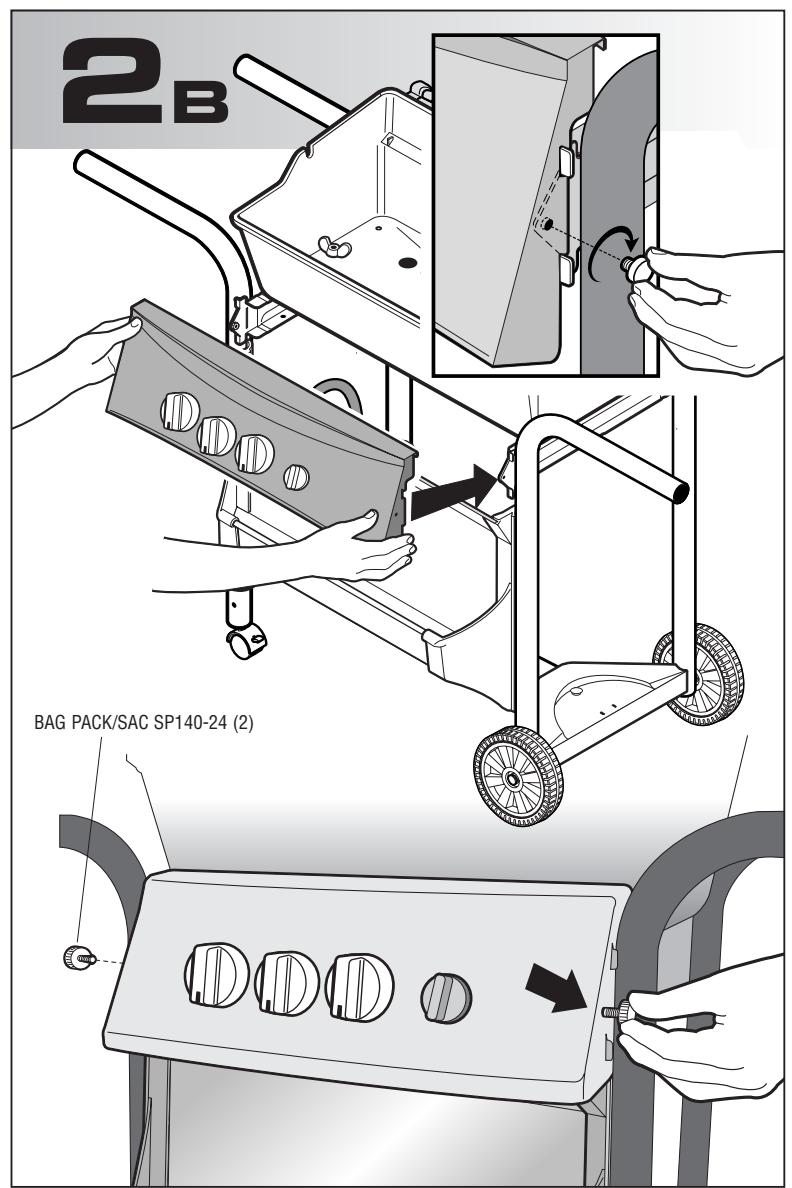 2B

BAG PACK/SAC SP140-24 (2)