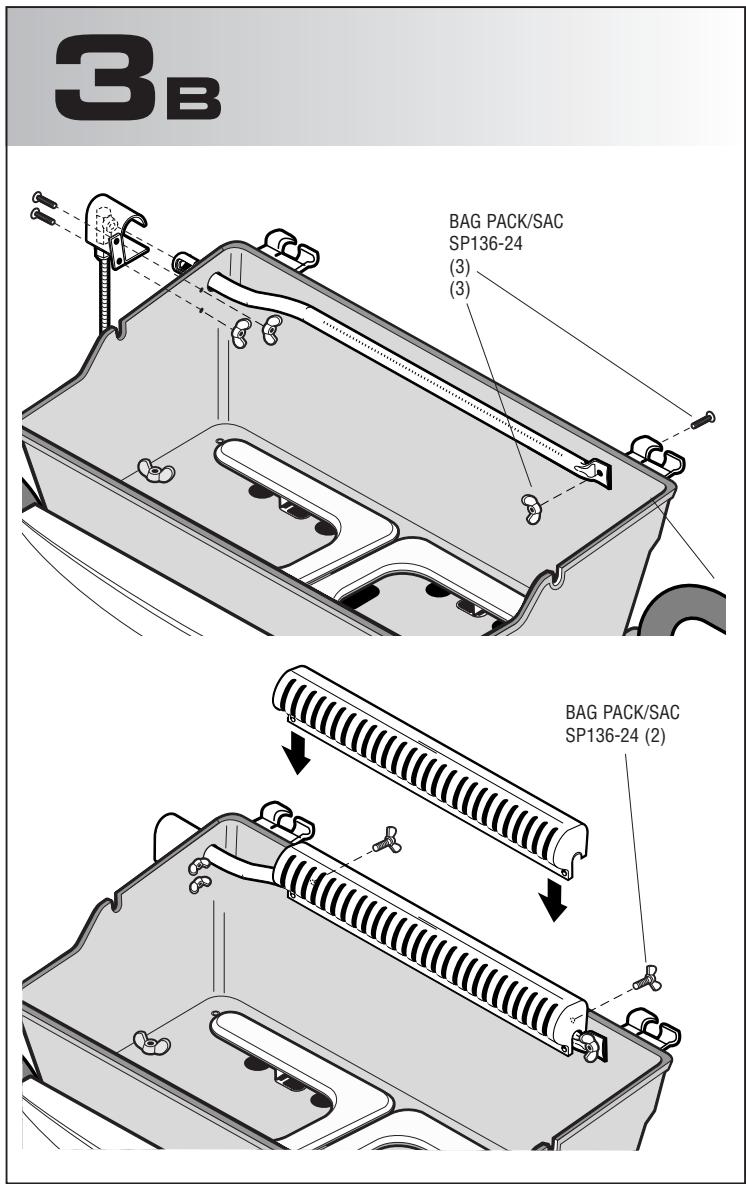 3B

BAG PACK/SAC
SP136-24
(3)
(3)

BAG PACK/SAC
SP136-24 (2)