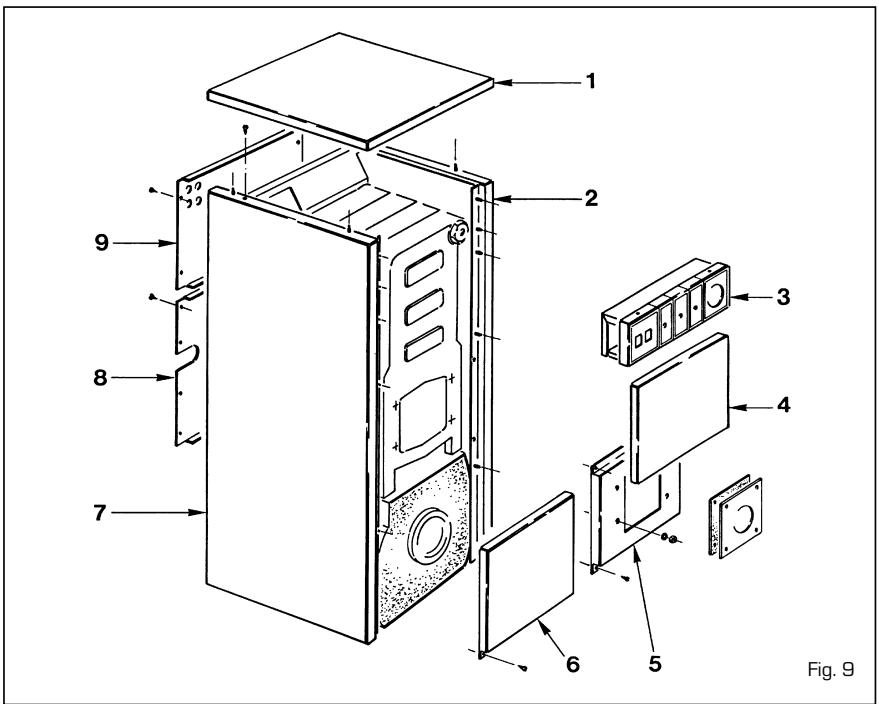 1
2
9
3
8
4
7
6
5
Fig. 9