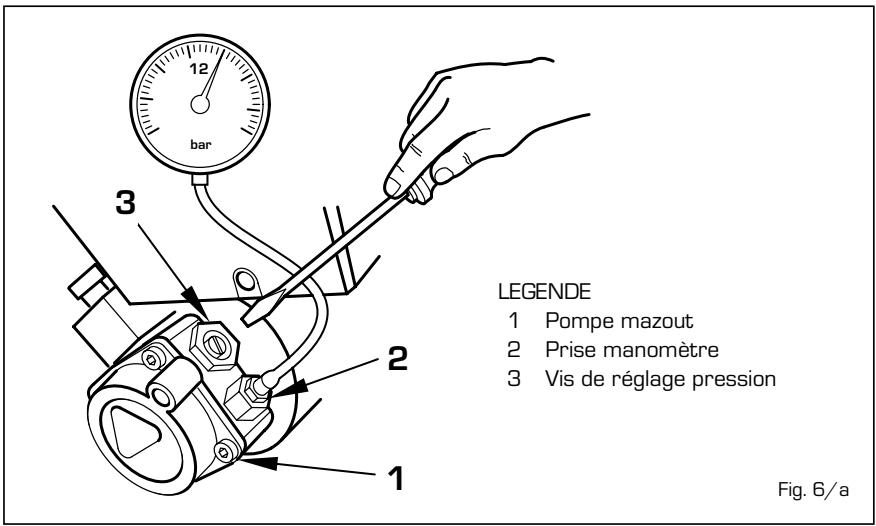 12

bar

3

2

1

LEGENDE
1 Pompe mazout
2 Prise manomètre
3 Vis de réglage pression

Fig. 6/a