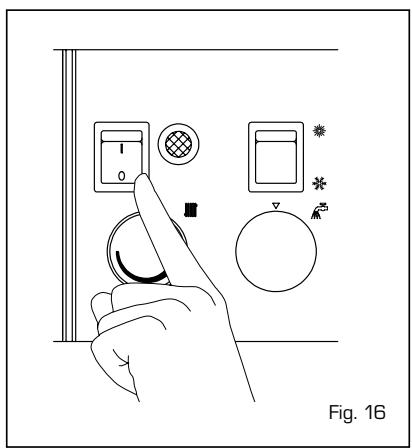 I
0
Fig. 16