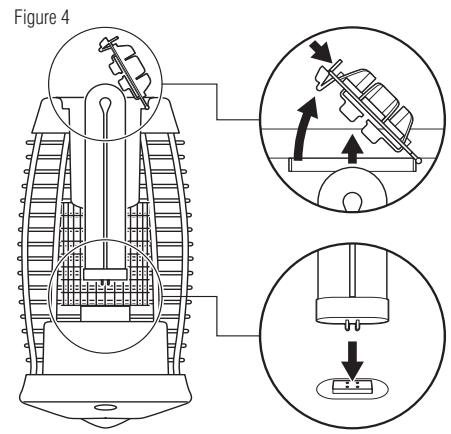 Figure 4