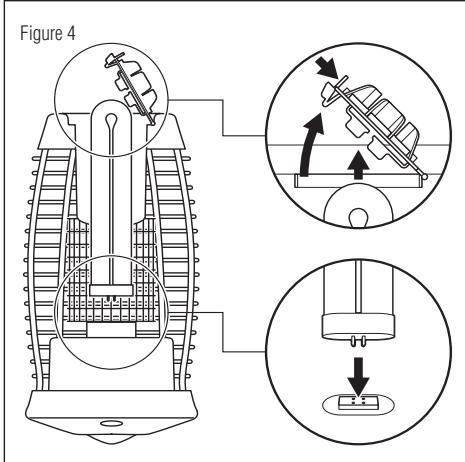 Figure 4