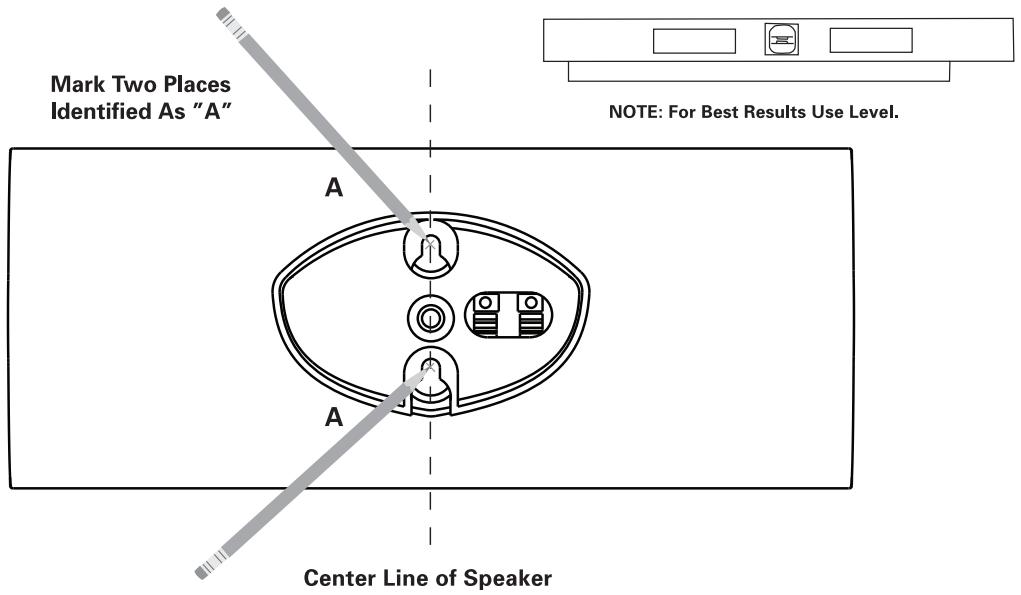 Mark Two Places
Identified As "A"

NOTE: For Best Results Use Level.

A

A

Center Line of Speaker