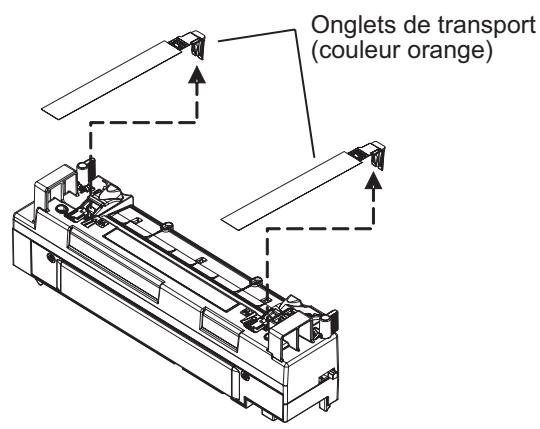 Onglets de transport
(couleur orange)