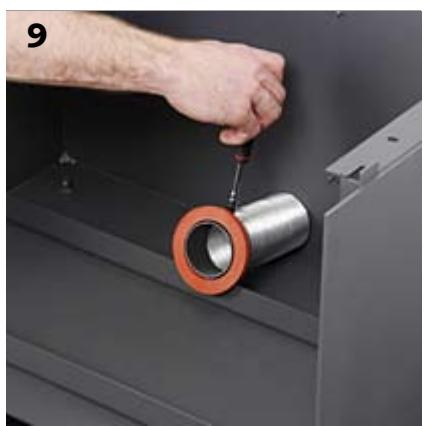 9