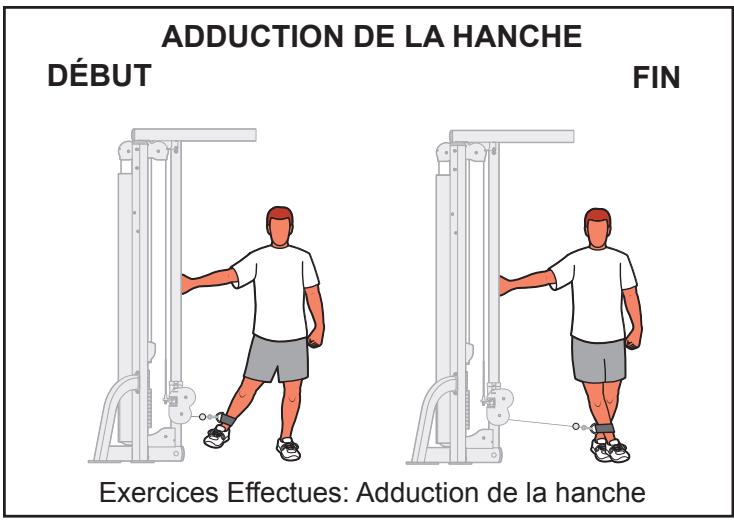 ADDUCTION DE LA HANCHE

DÉBUT

FIN

Exercices Effectues: Adduction de la hanche