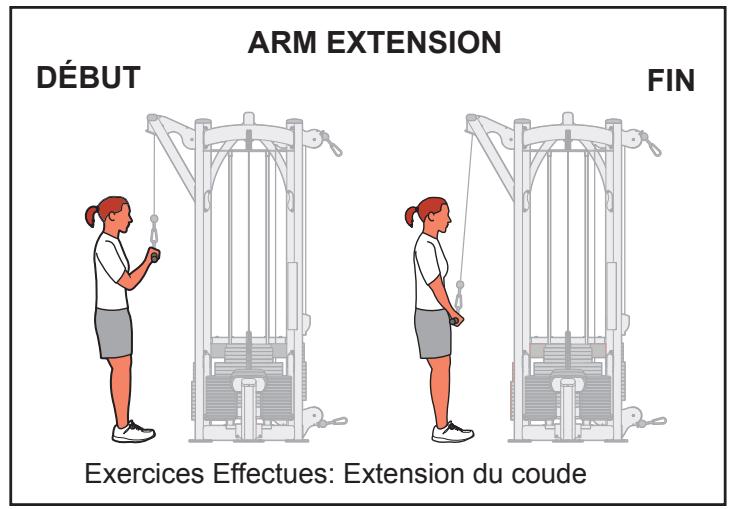 ARM EXTENSION

DÉBUT

FIN

Exercices Effectues: Extension du coude