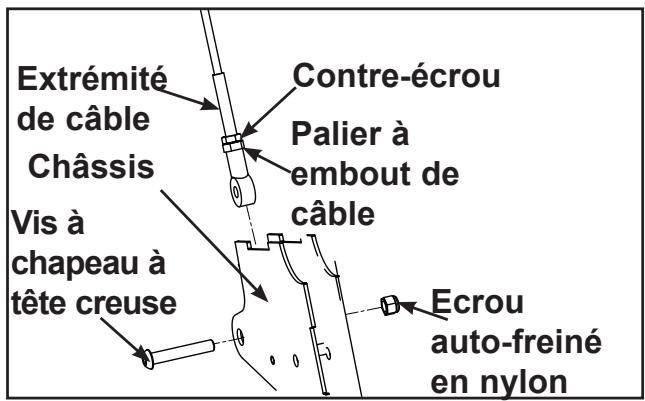 Extrémité de câble

Contre-écrou

Palier à embout de câble

Châssis

Vis à chapeau à tête creuse

Ecrou auto-freiné en nylon