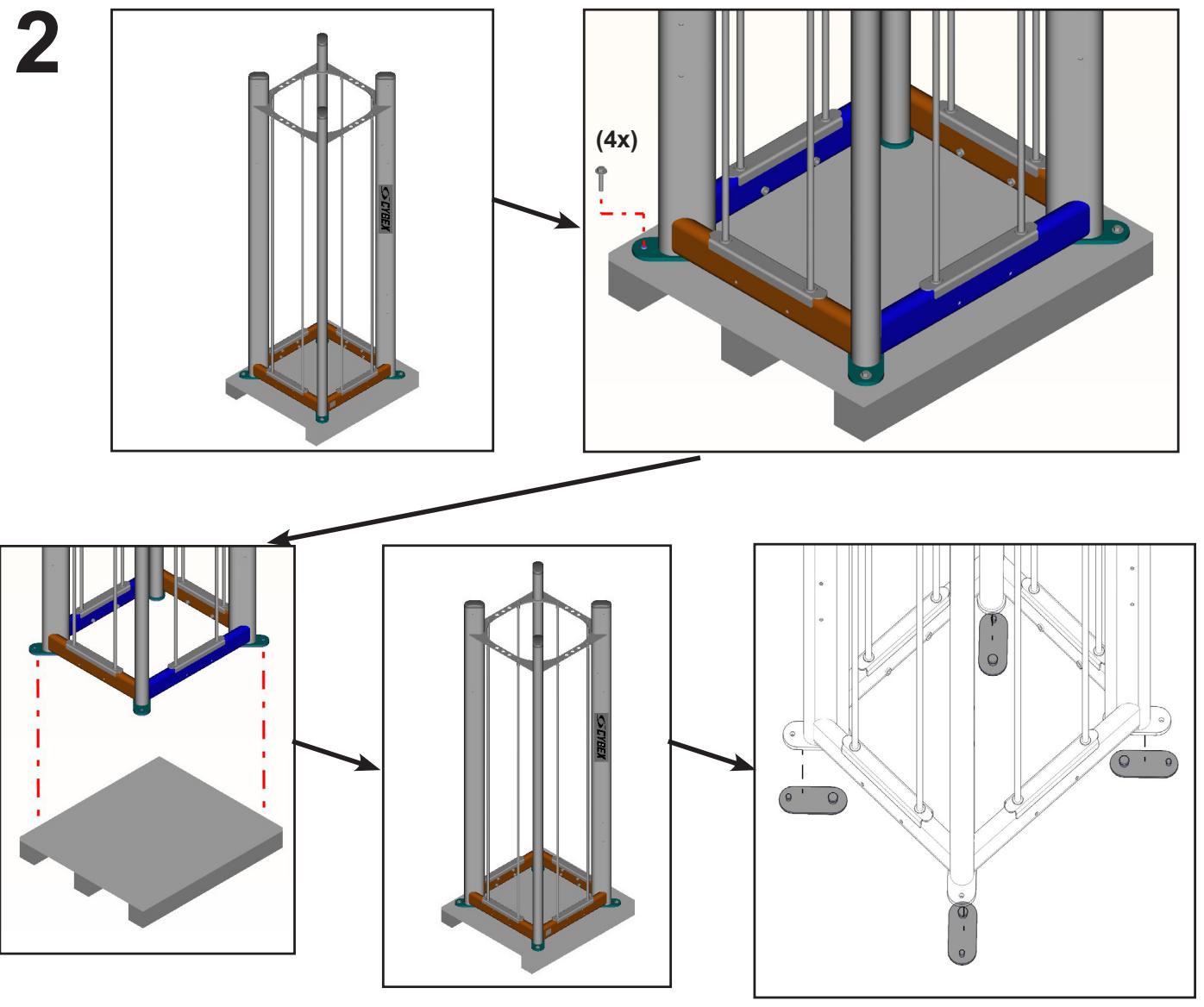 2

CYBEX

(4x)

CYBEX