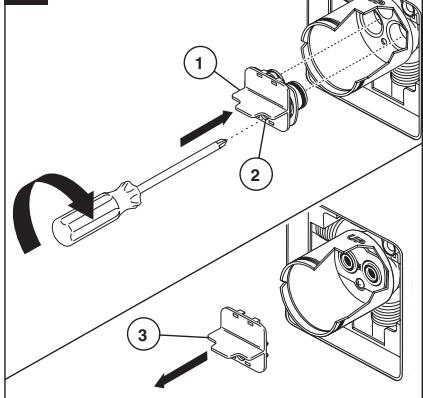 1

2

3