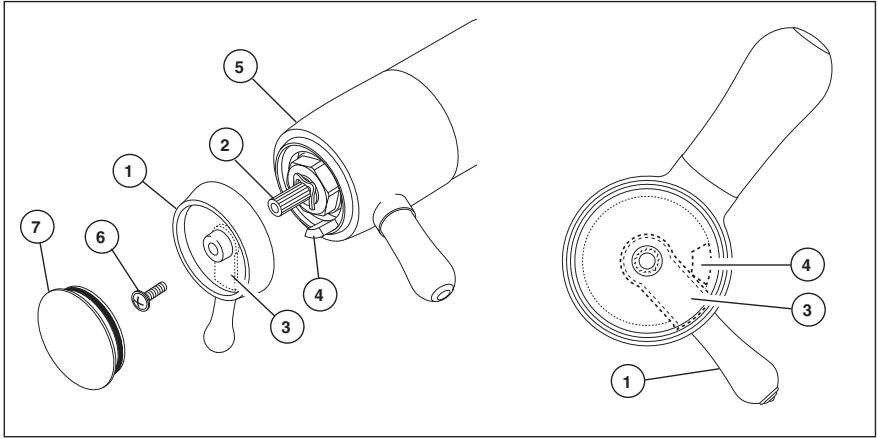 5
2
1
7
6
4
3
4
3
1