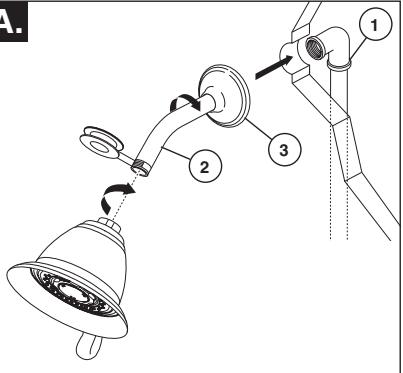 A.

1

3

2