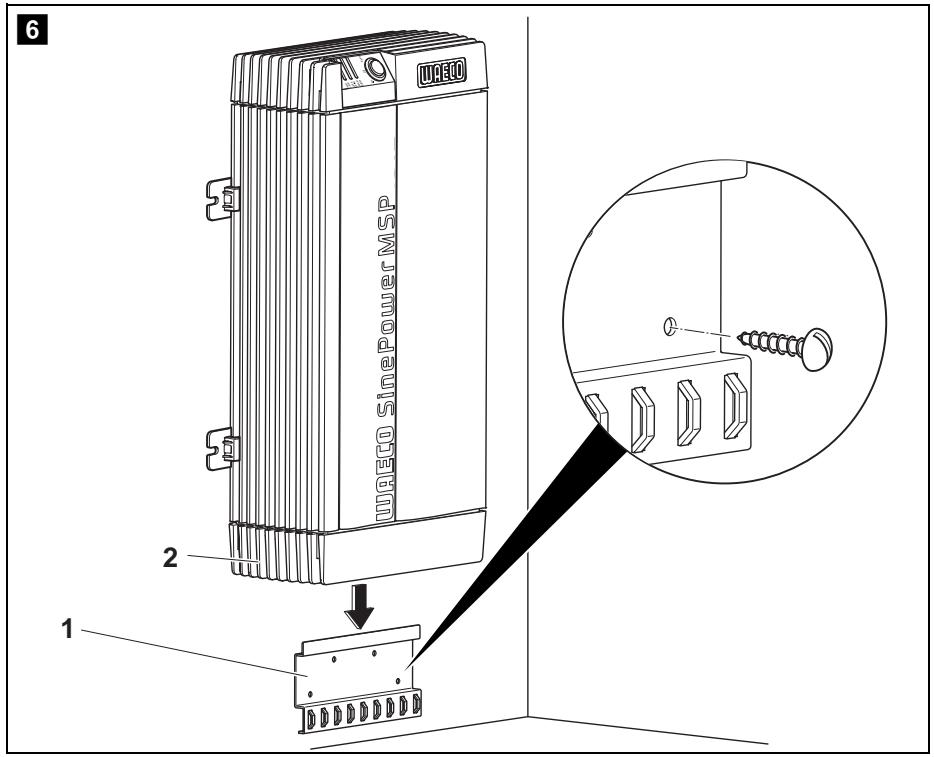 6

WAECO

WAECO SinePower MSP

2

1