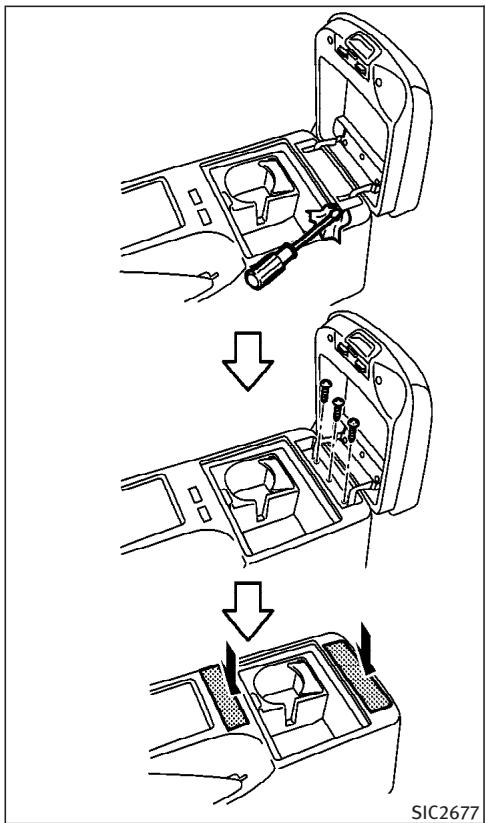 SIC2677