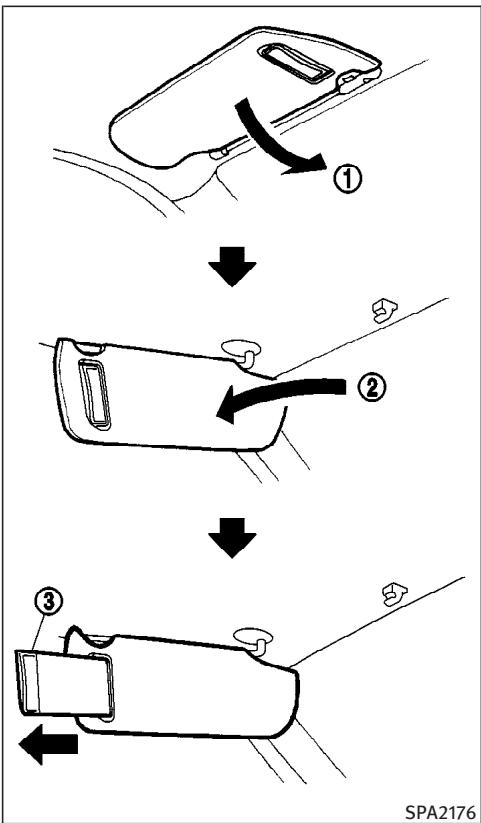 ①
②
③
SPA2176