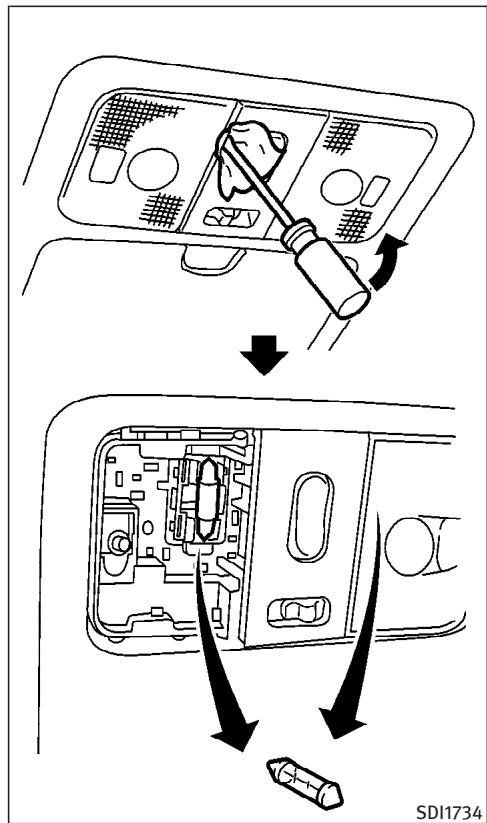 SDI1734