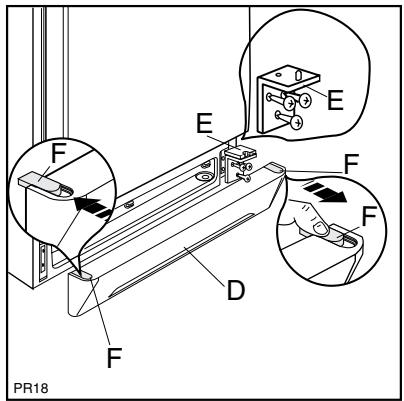 E
E
F
F
F
D
F
PR18