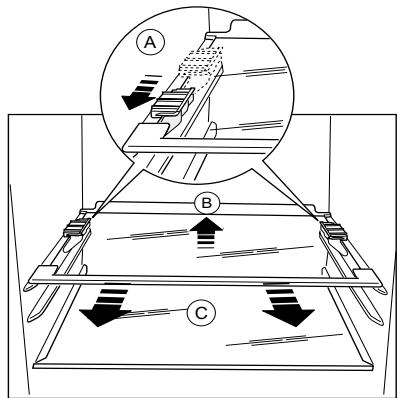 A
B
C