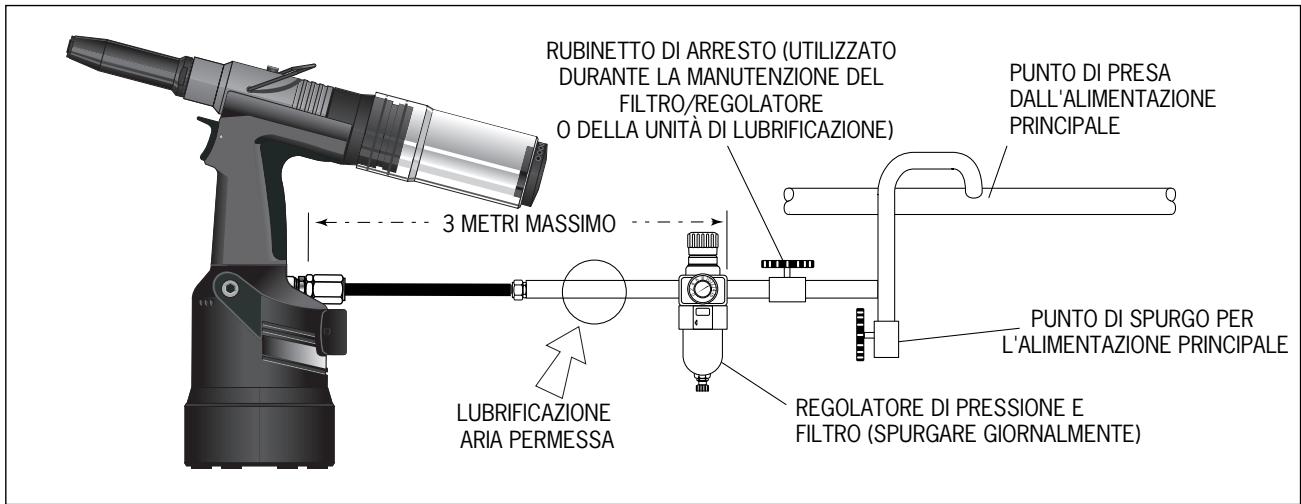 RUBINETTO DI ARRESTO (UTILIZZATO DURANTE LA MANUTENZIONE DEL FILTRO/REGOLATORE O DELLA UNITÀ DI LUBRIFICAZIONE)

PUNTO DI PRESA DALL'ALIMENTAZIONE PRINCIPALE

3 METRI MASSIMO

PUNTO DI SPURGO PER L'ALIMENTAZIONE PRINCIPALE

LUBRIFICAZIONE ARIA PERMESSA

REGOLATORE DI PRESSIONE E FILTRO (SPURGARE GIORNALMENTE)