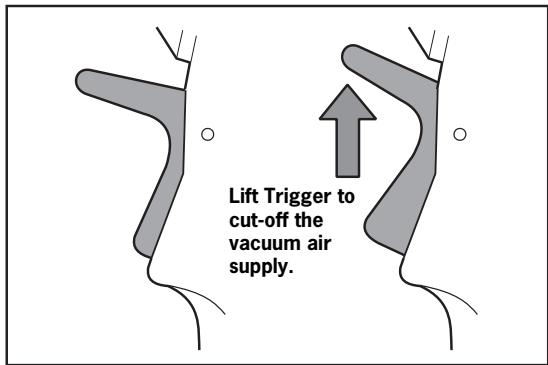 Lift Trigger to cut-off the vacuum air supply.