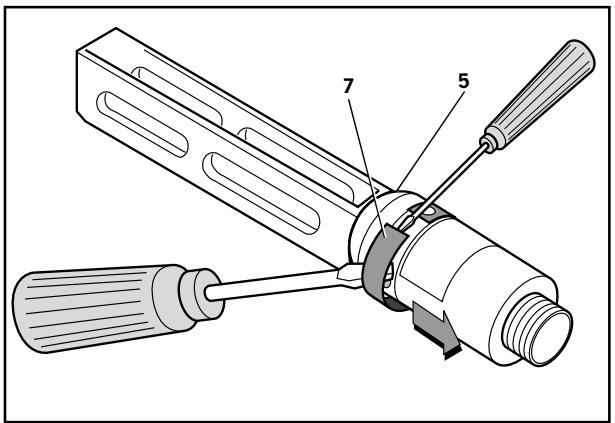 7
5