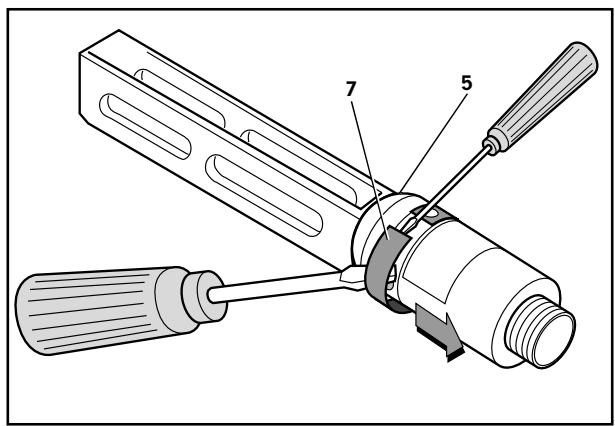 7
5