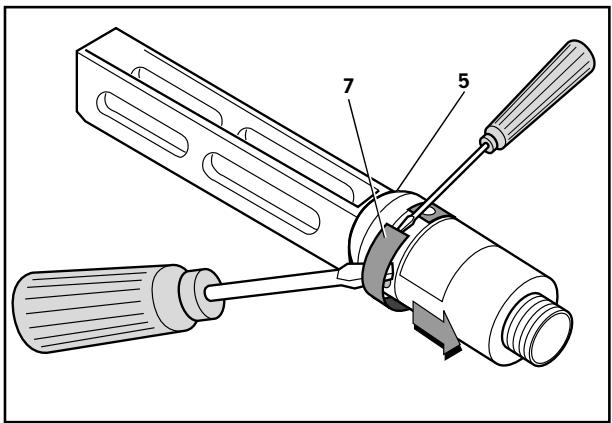 7
5