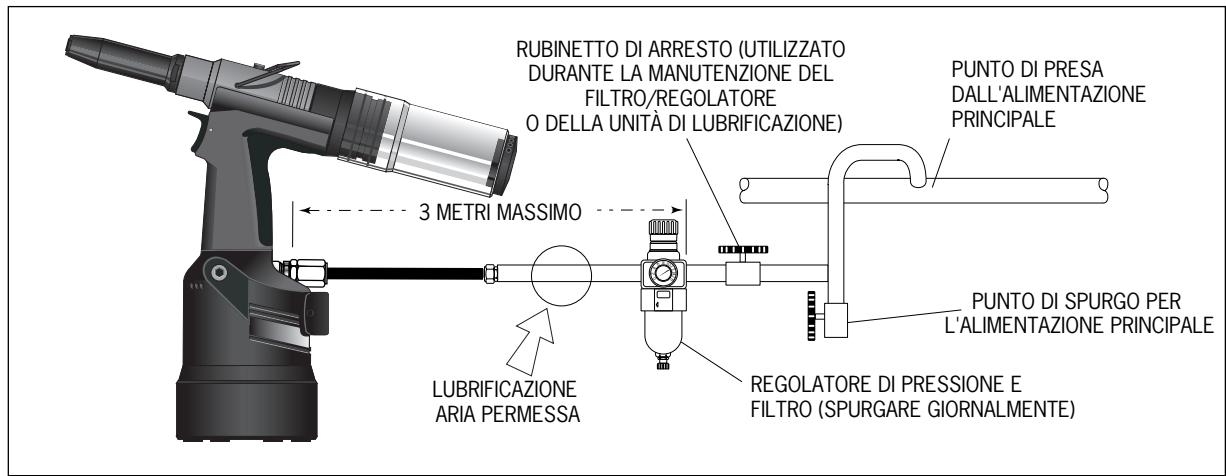 RUBINETTO DI ARRESTO (UTILIZZATO DURANTE LA MANUTENZIONE DEL FILTRO/REGOLATORE O DELLA UNITÀ DI LUBRIFICAZIONE)

PUNTO DI PRESA DALL'ALIMENTAZIONE PRINCIPALE

3 METRI MASSIMO

PUNTO DI SPURGO PER L'ALIMENTAZIONE PRINCIPALE

LUBRIFICAZIONE ARIA PERMESSA

REGOLATORE DI PRESSIONE E FILTRO (SPURGARE GIORNALMENTE)