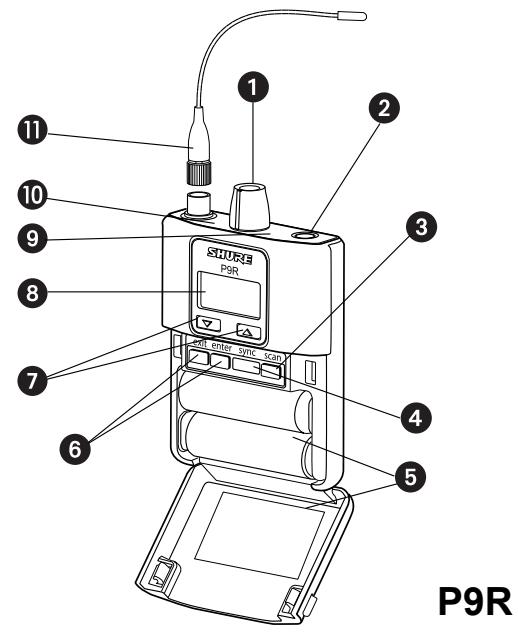 11
1
2
10
9
3
SHURE
P9R
8
exit enter sync scan
7
4
6
5
P9R