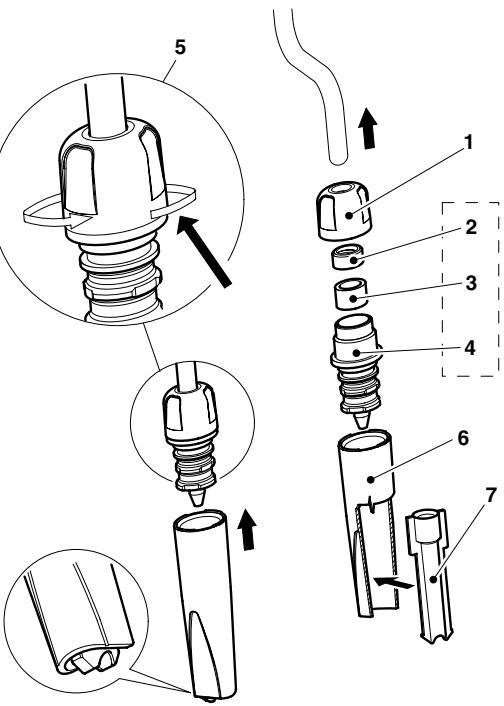 5
1
2
3
4
6
7