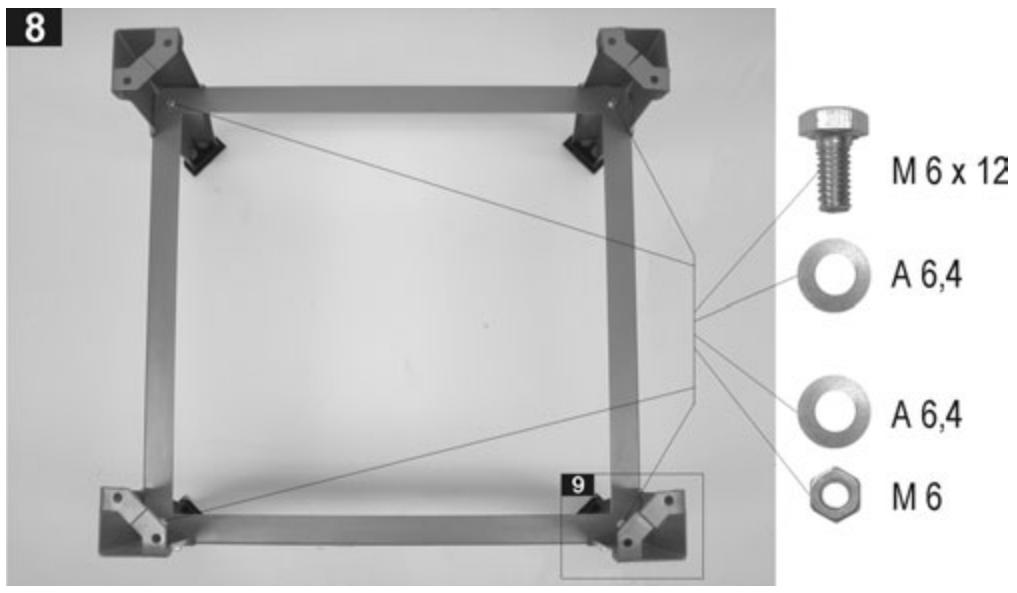 8

9

M 6 x 12

A 6,4

A 6,4

M 6