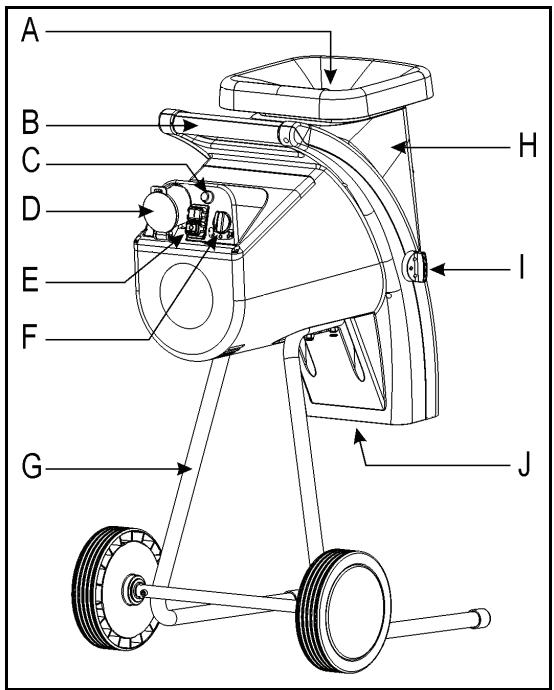 A
B
C
D
E
F
G
H
I
J