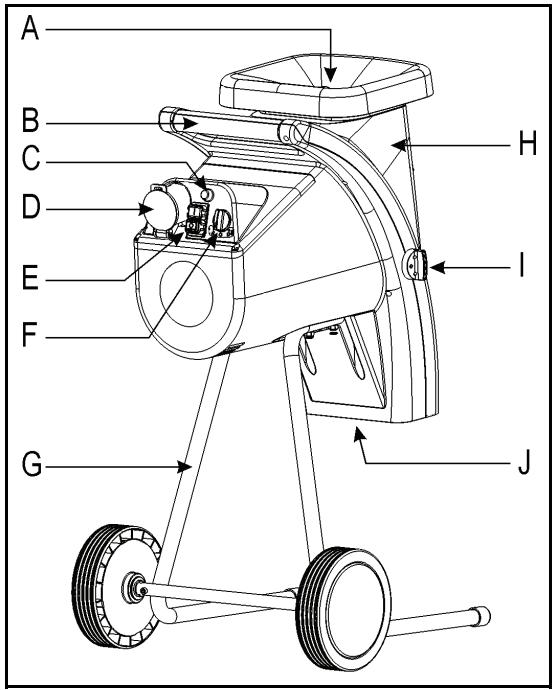 A
B
C
D
E
F
G
H
I
J